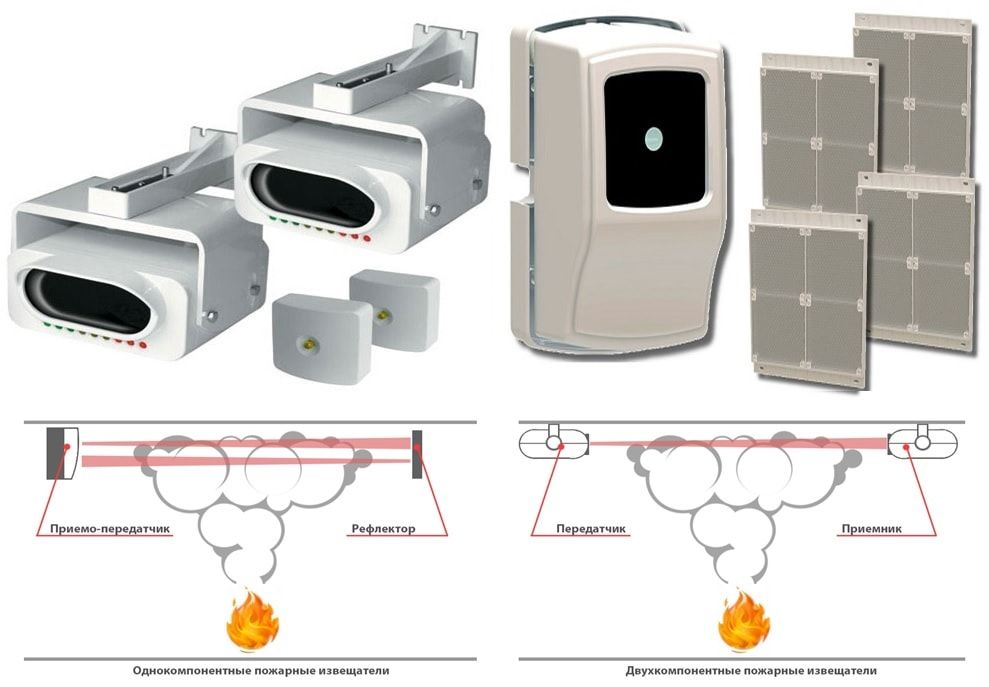 Приемо-передатчик

Рефлектор

Однокомпонентные пожарные извещатели

Передатчик

Приемник

Двухкомпонентные пожарные извещатели